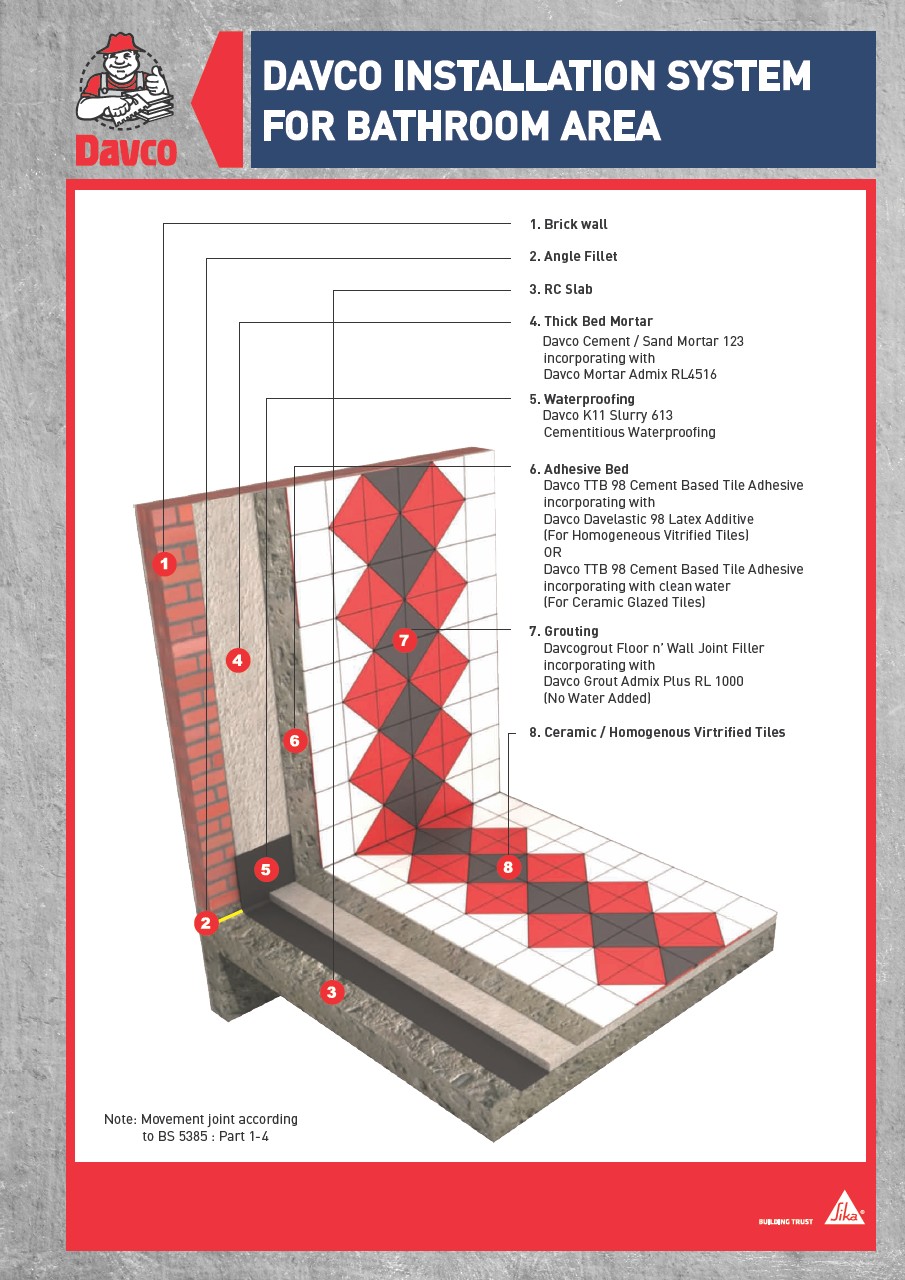 Davco

DAVCO INSTALLATION SYSTEM FOR BATHROOM AREA

1. Brick wall

2. Angle Fillet

3. RC Slab

4. Thick Bed Mortar
Davco Cement / Sand Mortar 123 incorporating with Davco Mortar Admix RL4516

5. Waterproofing
Davco K11 Slurry 613 Cementitious Waterproofing

6. Adhesive Bed
Davco TTB 98 Cement Based Tile Adhesive incorporating with Davco Davelastic 98 Latex Additive (For Homogeneous Vitrified Tiles)
OR
Davco TTB 98 Cement Based Tile Adhesive incorporating with clean water (For Ceramic Glazed Tiles)

7. Grouting
Davcogrout Floor n' Wall Joint Filler incorporating with Davco Grout Admix Plus RL 1000 (No Water Added)

8. Ceramic / Homogenous Virtrified Tiles

1

4

6

7

5

8

2

3

Note: Movement joint according to BS 5385 : Part 1-4

BUILDING TRUST

Sika